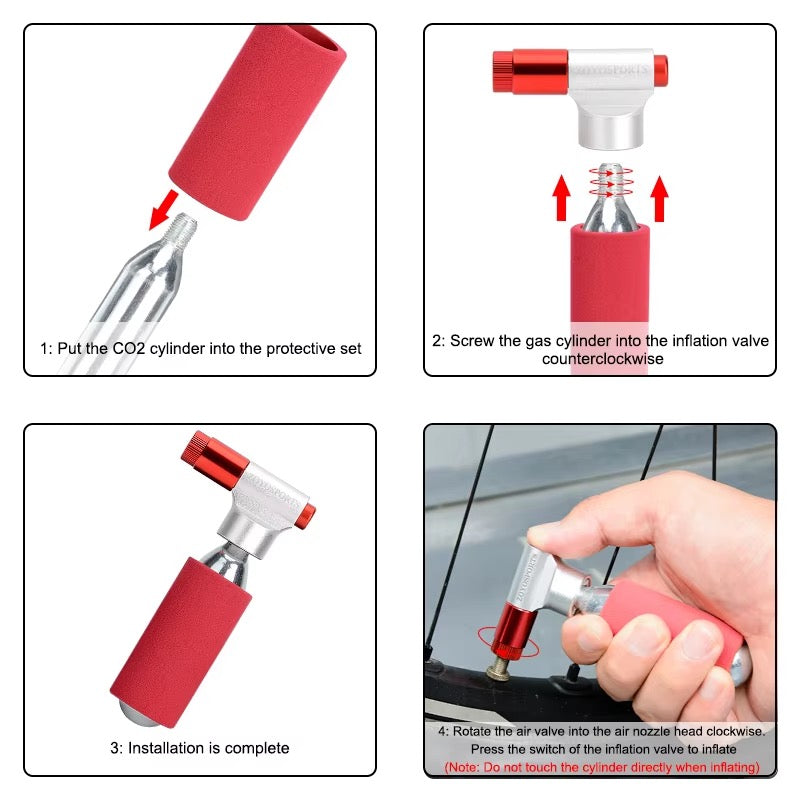 1: Put the CO2 cylinder into the protective set

ZOYOSPORTS

2: Screw the gas cylinder into the inflation valve counterclockwise

ZOYOSPORTS

3: Installation is complete

ZOYOSPORTS

4: Rotate the air valve into the air nozzle head clockwise. Press the switch of the inflation valve to inflate
(Note: Do not touch the cylinder directly when inflating)