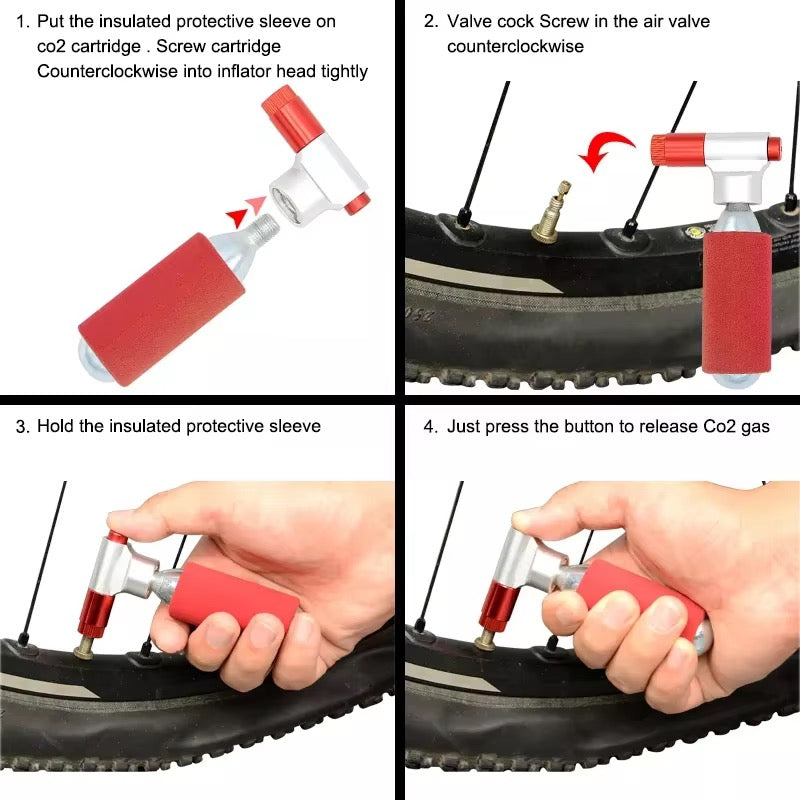 1. Put the insulated protective sleeve on co2 cartridge . Screw cartridge Counterclockwise into inflator head tightly

2. Valve cock Screw in the air valve counterclockwise

3. Hold the insulated protective sleeve

4. Just press the button to release Co2 gas