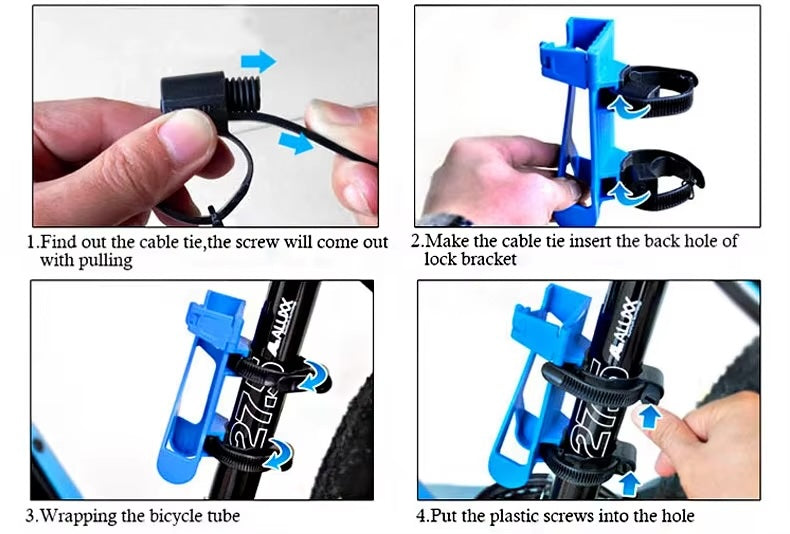 1.Find out the cable tie,the screw will come out with pulling

2.Make the cable tie insert the back hole of lock bracket

ALUXX
27.5

3.Wrapping the bicycle tube

ALUXX
27.5

4.Put the plastic screws into the hole