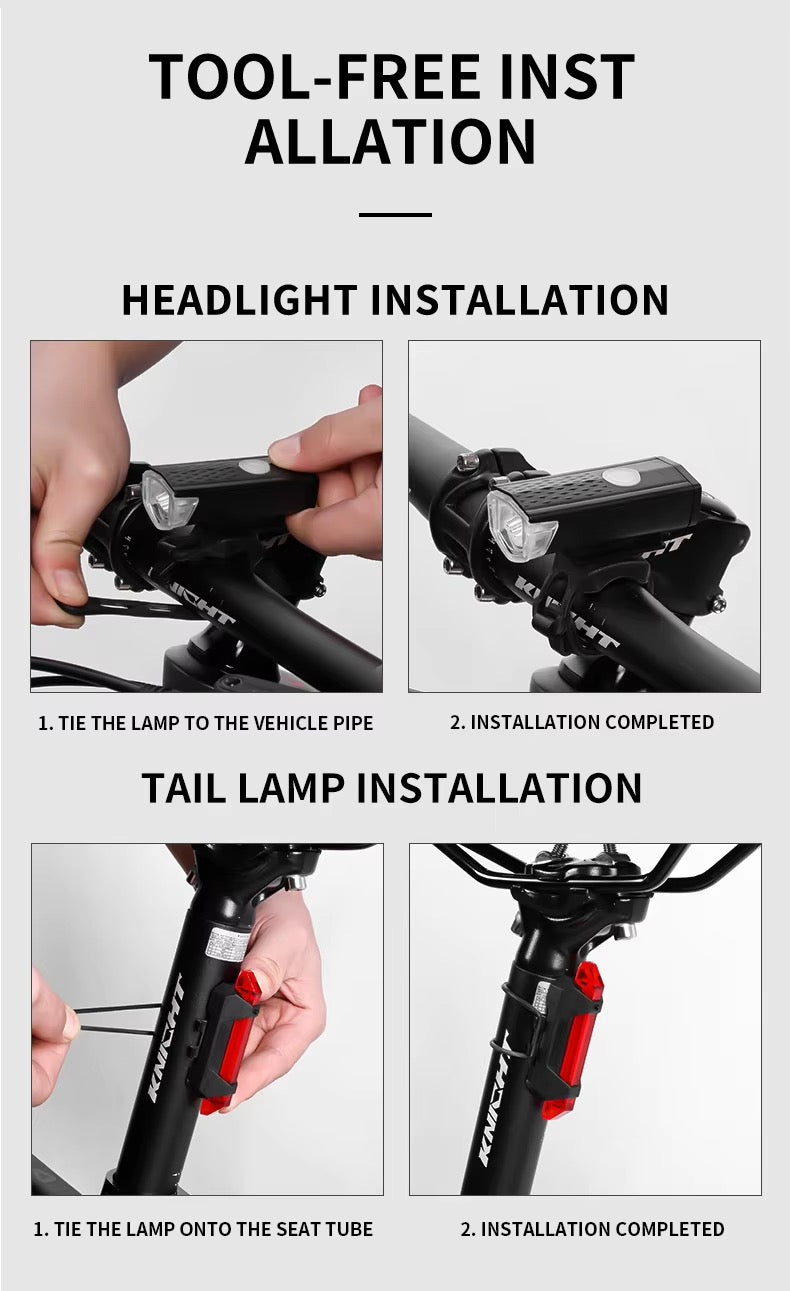 TOOL-FREE INST ALLATION

HEADLIGHT INSTALLATION

KNIGHT

KNIGHT

1. TIE THE LAMP TO THE VEHICLE PIPE

2. INSTALLATION COMPLETED

TAIL LAMP INSTALLATION

KNIGHT

KNIGHT

1. TIE THE LAMP ONTO THE SEAT TUBE

2. INSTALLATION COMPLETED